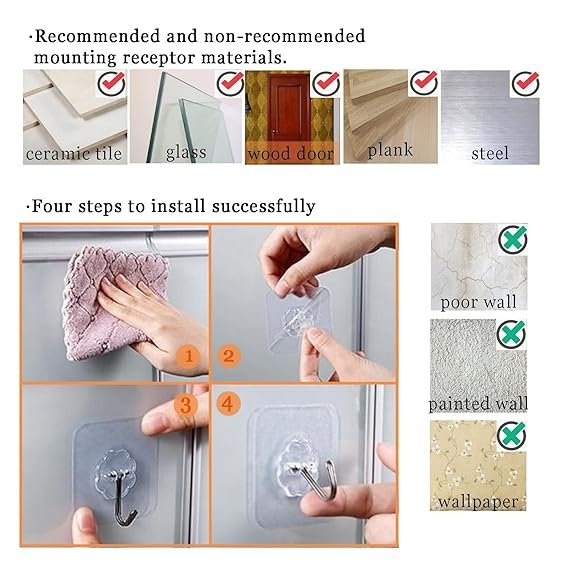 ·Recommended and non-recommended mounting receptor materials.

ceramic tile

glass

wood door

plank

steel

·Four steps to install successfully

1

2

3

4

poor wall

painted wall

wallpaper